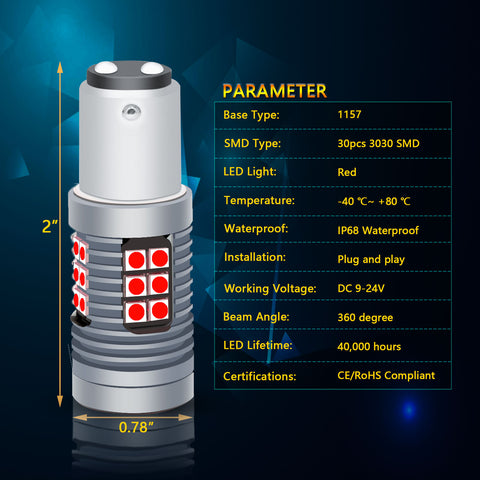 2"

0.78"

PARAMETER

| Base Type: | 1157 |
|---|---|
| SMD Type: | 30pcs 3030 SMD |
| LED Light: | Red |
| Temperature: | -40 ℃~ +80 ℃ |
| Waterproof: | IP68 Waterproof |
| Installation: | Plug and play |
| Working Voltage: | DC 9-24V |
| Beam Angle: | 360 degree |
| LED Lifetime: | 40,000 hours |
| Certifications: | CE/RoHS Compliant |