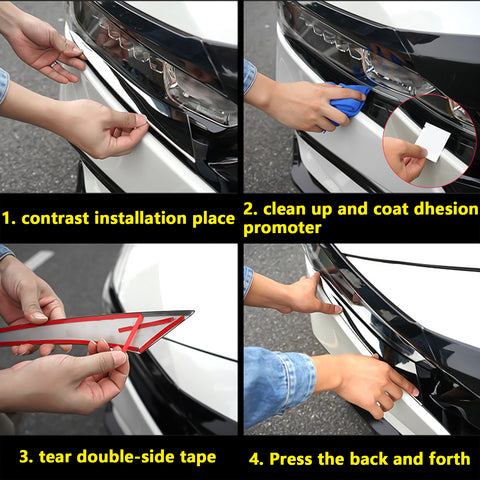 1. contrast installation place

2. clean up and coat dhesion promoter

3. tear double-side tape

4. Press the back and forth