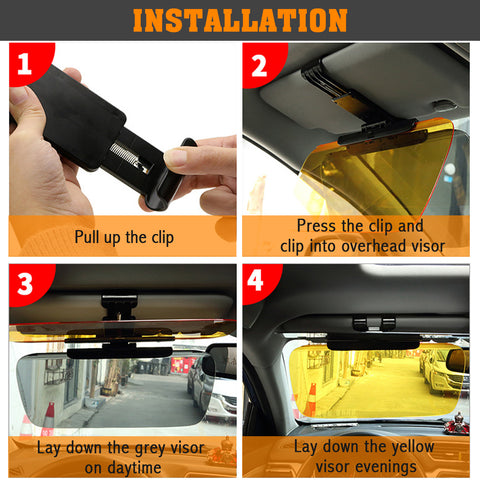 INSTALLATION

1

Pull up the clip

2

Press the clip and clip into overhead visor

3

Lay down the grey visor on daytime

4

Lay down the yellow visor evenings