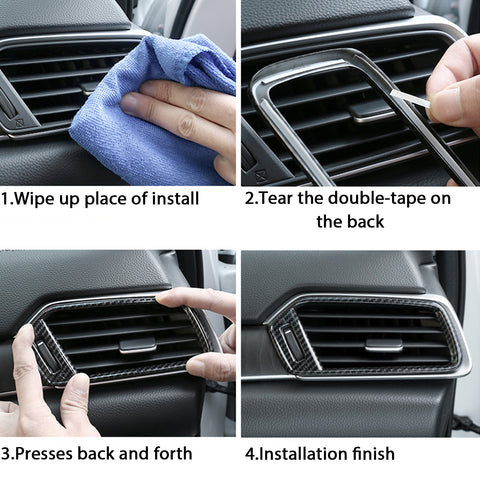 1.Wipe up place of install

2.Tear the double-tape on the back

3.Presses back and forth

4.Installation finish