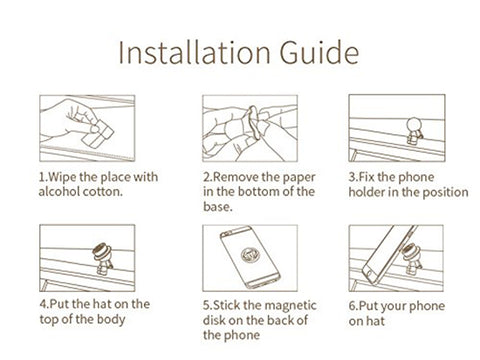 Installation Guide

1.Wipe the place with alcohol cotton.

2.Remove the paper in the bottom of the base.

3.Fix the phone holder in the position

4.Put the hat on the top of the body

5.Stick the magnetic disk on the back of the phone

6.Put your phone on hat