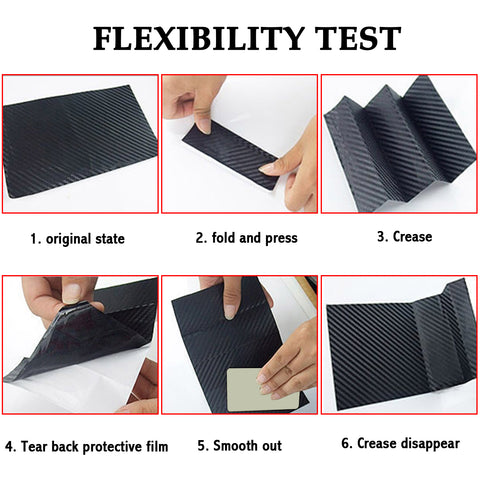 FLEXIBILITY TEST

1. original state

2. fold and press

3. Crease

4. Tear back protective film

5. Smooth out

6. Crease disappear