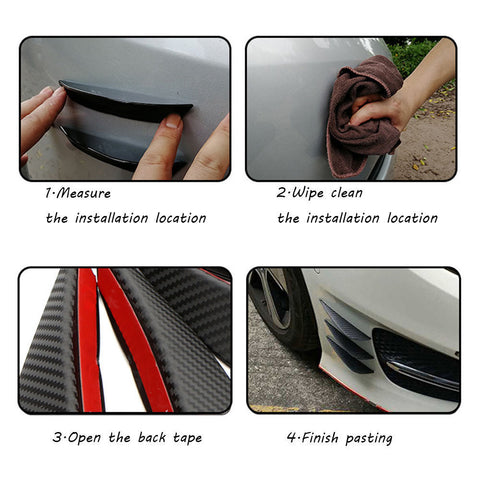 1·Measure
the installation location

2·Wipe clean
the installation location

3·Open the back tape

4·Finish pasting