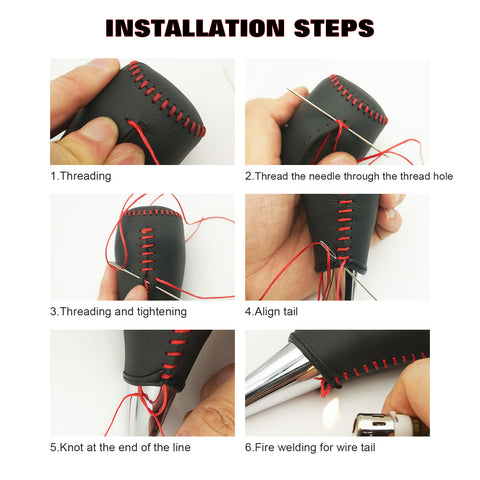 INSTALLATION STEPS

1.Threading

2.Thread the needle through the thread hole

3.Threading and tightening

4.Align tail

5.Knot at the end of the line

6.Fire welding for wire tail