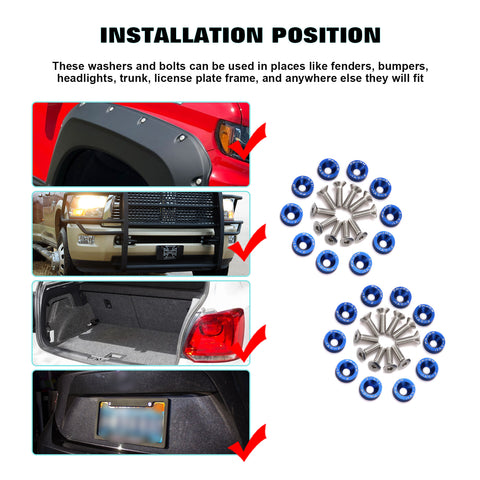 INSTALLATION POSITION

These washers and bolts can be used in places like fenders, bumpers, headlights, trunk, license plate frame, and anywhere else they will fit