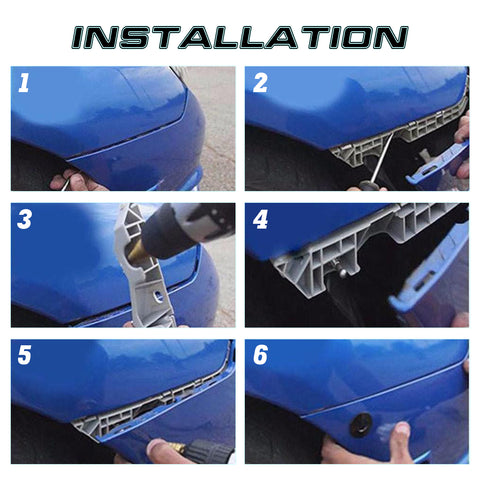 INSTALLATION

1

2

3

4

5

6