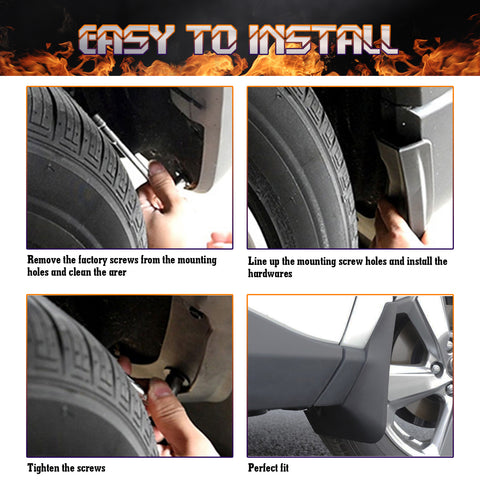 EASY TO INSTALL

Remove the factory screws from the mounting holes and clean the arer

Line up the mounting screw holes and install the hardwares

Tighten the screws

Perfect fit