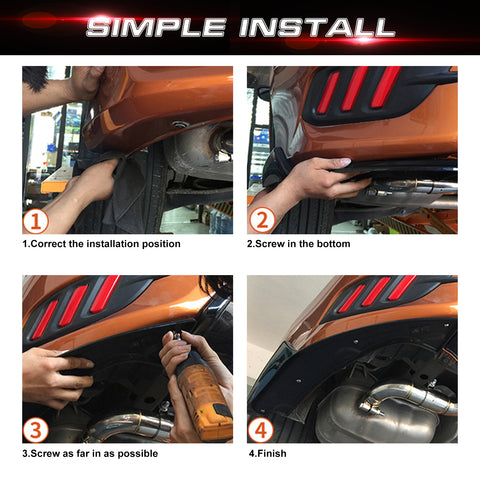 SIMPLE INSTALL

1

1.Correct the installation position

2

2.Screw in the bottom

3

3.Screw as far in as possible

4

4.Finish