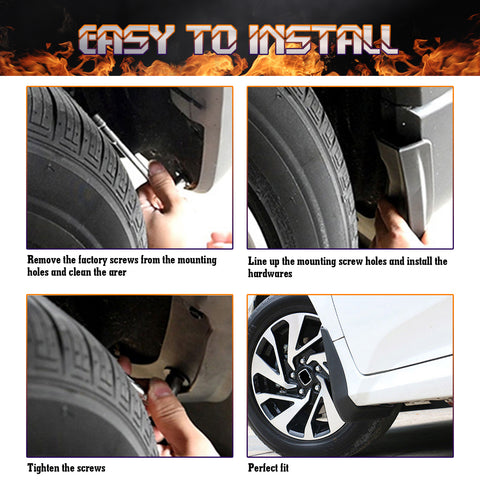 EASY TO INSTALL

Remove the factory screws from the mounting holes and clean the arer

Line up the mounting screw holes and install the hardwares

Tighten the screws

Perfect fit