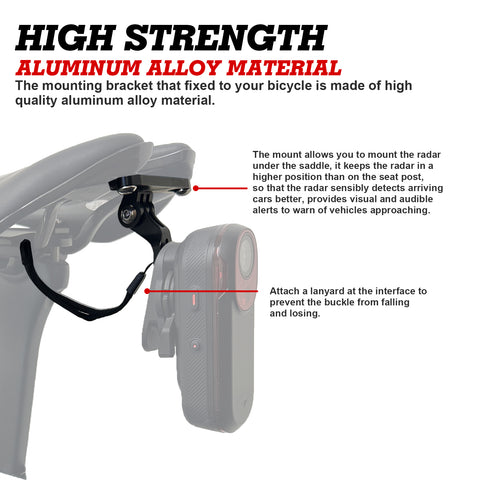 HIGH STRENGTH
ALUMINUM ALLOY MATERIAL
The mounting bracket that fixed to your bicycle is made of high quality aluminum alloy material.

The mount allows you to mount the radar under the saddle, it keeps the radar in a higher position than on the seat post, so that the radar sensibly detects arriving cars better, provides visual and audible alerts to warn of vehicles approaching.

Attach a lanyard at the interface to prevent the buckle from falling and losing.