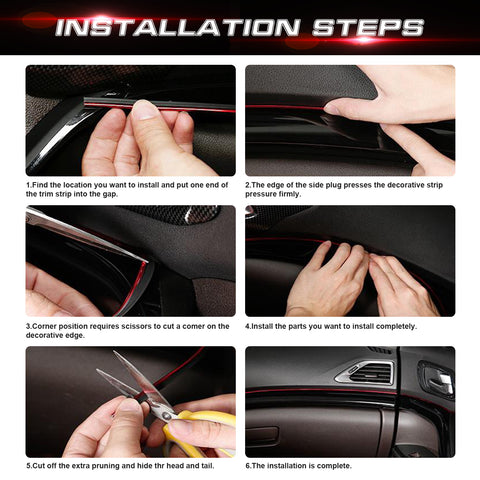 INSTALLATION STEPS

1.Find the location you want to install and put one end of the trim strip into the gap.

2.The edge of the side plug presses the decorative strip pressure firmly.

3.Corner position requires scissors to cut a comer on the decorative edge.

4.Install the parts you want to install completely.

5.Cut off the extra pruning and hide thr head and tail.

6.The installation is complete.