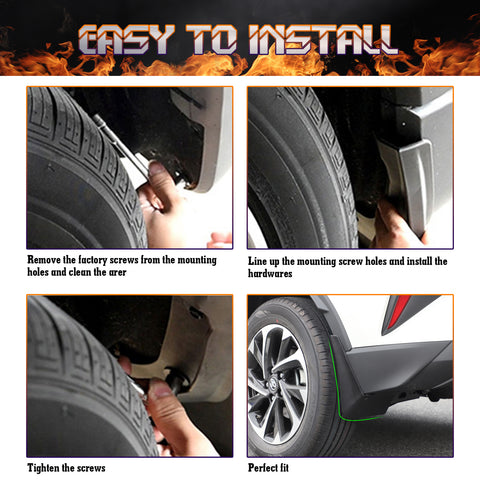 EASY TO INSTALL

Remove the factory screws from the mounting holes and clean the arer

Line up the mounting screw holes and install the hardwares

Tighten the screws

Perfect fit