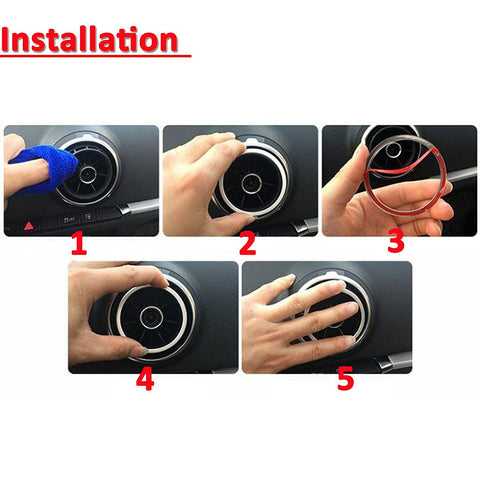 Installation

1

2

3

4

5