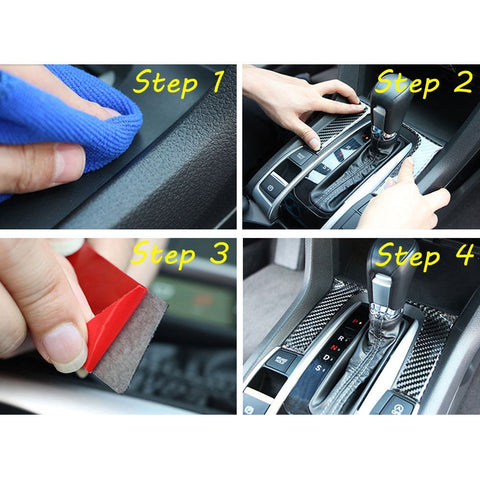 Step 1

Step 2

Step 3

Step 4

P
R
N
D
S