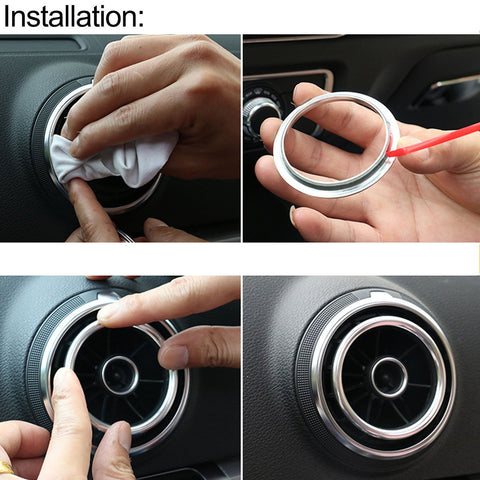 Installation: