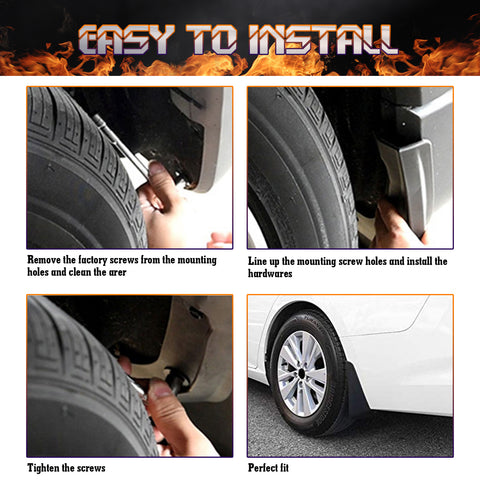 EASY TO INSTALL

Remove the factory screws from the mounting holes and clean the arer

Line up the mounting screw holes and install the hardwares

Tighten the screws

Perfect fit