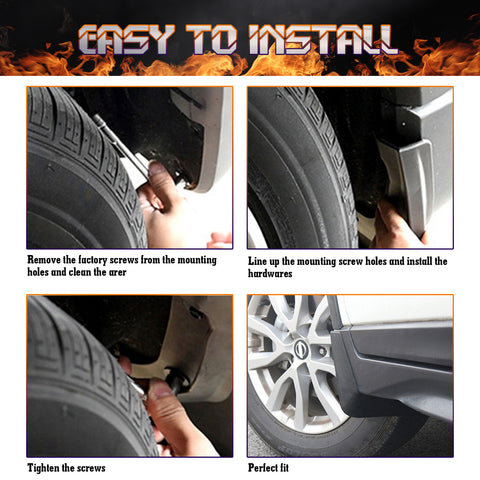 EASY TO INSTALL

Remove the factory screws from the mounting holes and clean the arer

Line up the mounting screw holes and install the hardwares

Tighten the screws

Perfect fit