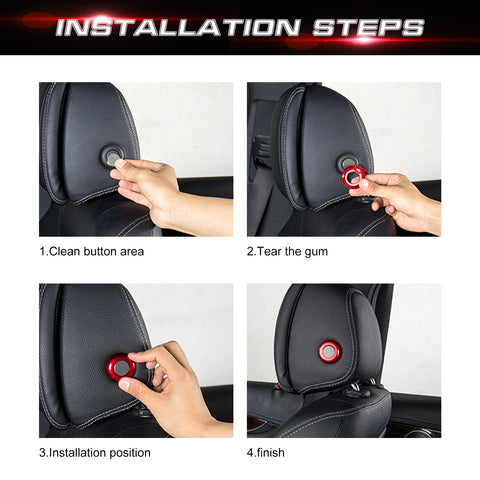 INSTALLATION STEPS

1.Clean button area

2.Tear the gum

3.Installation position

4.finish