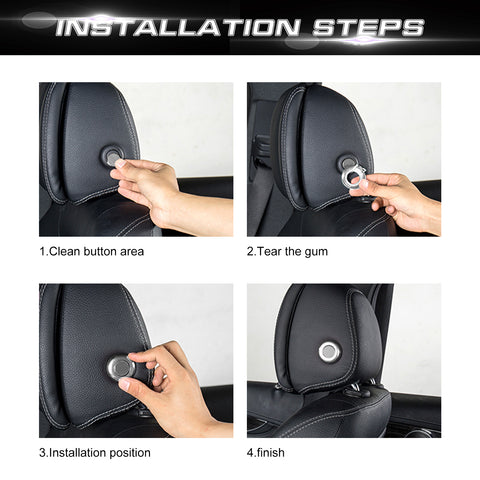 INSTALLATION STEPS

1.Clean button area

2.Tear the gum

3.Installation position

4.finish