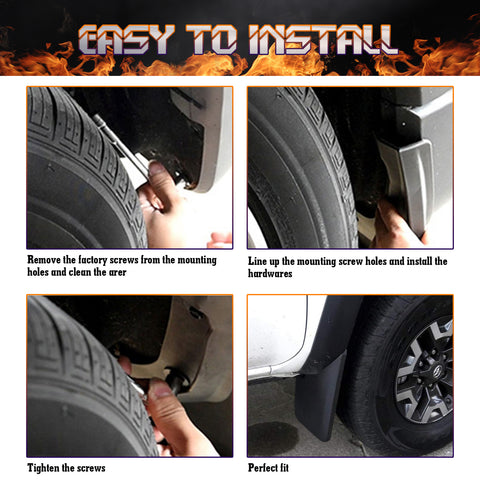 EASY TO INSTALL

Remove the factory screws from the mounting holes and clean the arer

Line up the mounting screw holes and install the hardwares

Tighten the screws

Perfect fit