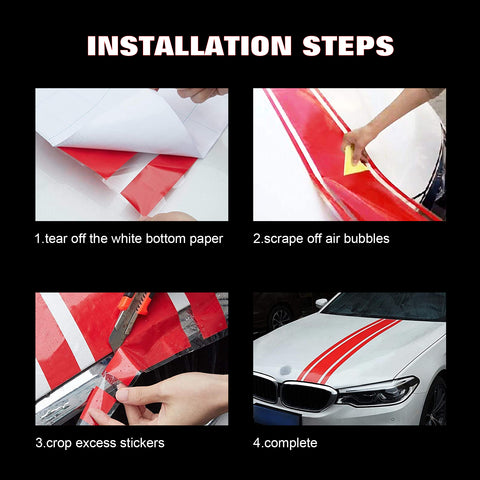 INSTALLATION STEPS

1.tear off the white bottom paper

2.scrape off air bubbles

3.crop excess stickers

4.complete