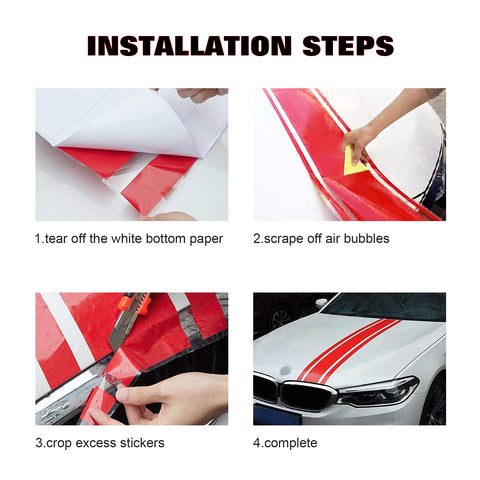 INSTALLATION STEPS

1.tear off the white bottom paper

2.scrape off air bubbles

3.crop excess stickers

4.complete