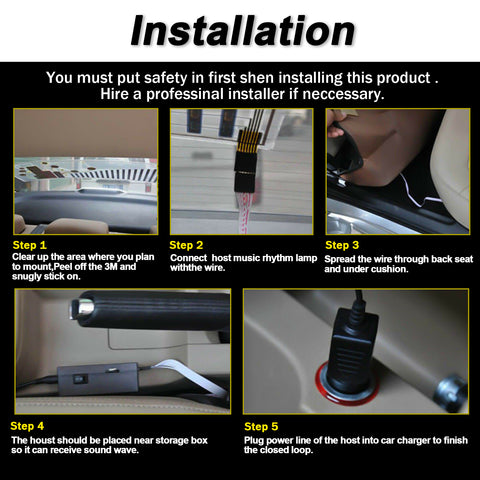 Installation

You must put safety in first shen installing this product .
Hire a professinal installer if neccessary.

Step 1
Clear up the area where you plan to mount,Peel off the 3M and snugly stick on.

Step 2
Connect host music rhythm lamp withthe wire.

Step 3
Spread the wire through back seat and under cushion.

Step 4
The houst should be placed near storage box so it can receive sound wave.

Step 5
Plug power line of the host into car charger to finish the closed loop.