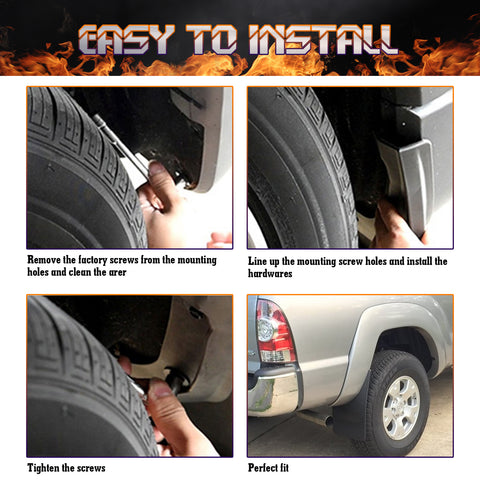 EASY TO INSTALL

Remove the factory screws from the mounting holes and clean the arer

Line up the mounting screw holes and install the hardwares

Tighten the screws

Perfect fit