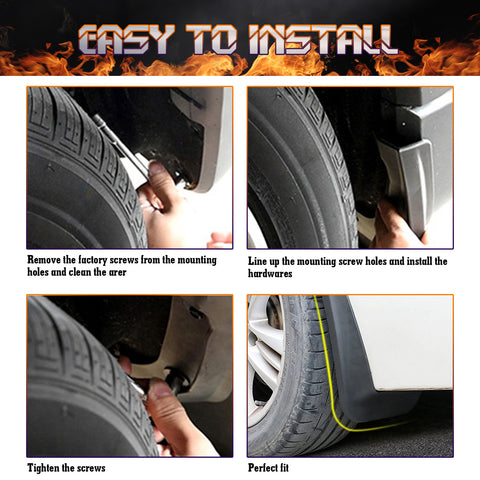 EASY TO INSTALL

Remove the factory screws from the mounting holes and clean the arer

Line up the mounting screw holes and install the hardwares

Tighten the screws

Perfect fit