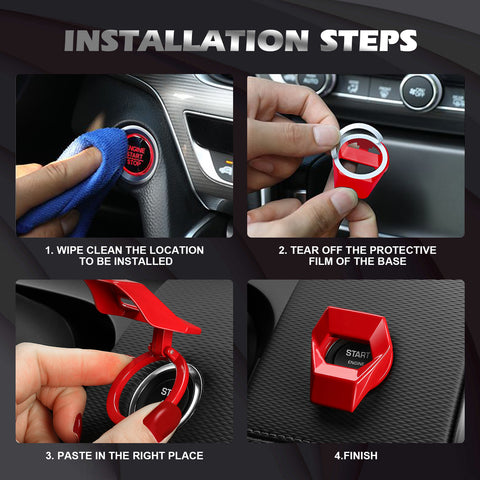 INSTALLATION STEPS

ENGINE START STOP

AUTO

1. WIPE CLEAN THE LOCATION TO BE INSTALLED

2. TEAR OFF THE PROTECTIVE FILM OF THE BASE

ST

START ENGINE

3. PASTE IN THE RIGHT PLACE

4.FINISH