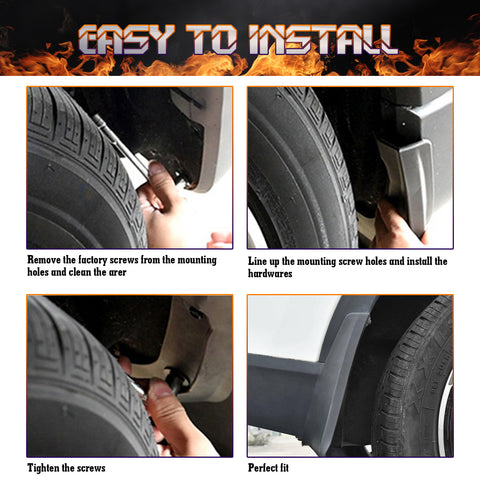 EASY TO INSTALL

Remove the factory screws from the mounting holes and clean the arer

Line up the mounting screw holes and install the hardwares

Tighten the screws

Perfect fit