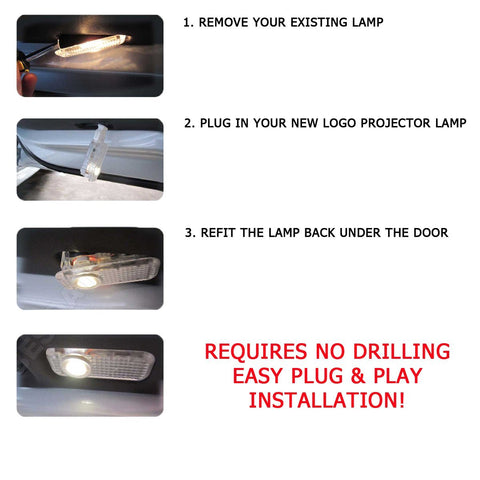 1. REMOVE YOUR EXISTING LAMP

2. PLUG IN YOUR NEW LOGO PROJECTOR LAMP

3. REFIT THE LAMP BACK UNDER THE DOOR

REQUIRES NO DRILLING
EASY PLUG & PLAY
INSTALLATION!