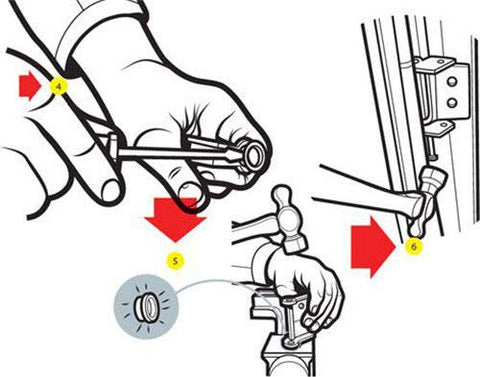 4

5

6