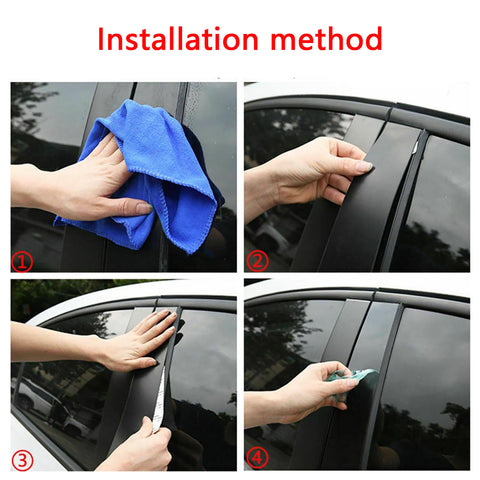 Installation method

①

②

③

④