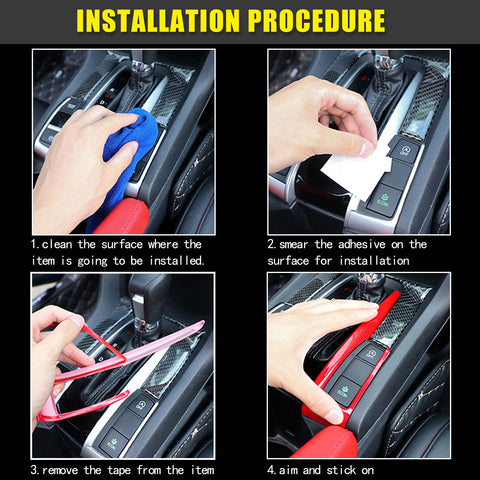 INSTALLATION PROCEDURE

1.clean the surface where the item is going to be installed.

2.smear the adhesive on the surface for installation

3.remove the tape from the item

4.aim and stick on