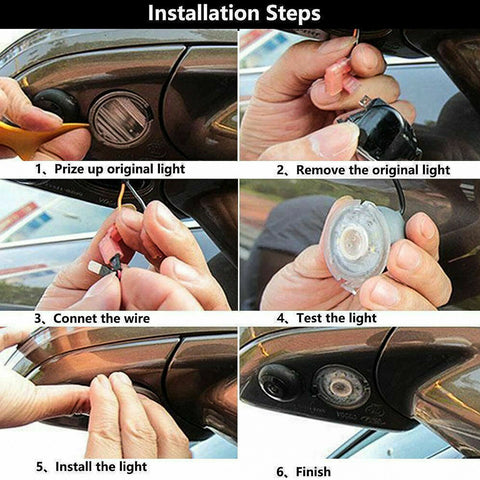 Installation Steps

1、Prize up original light

2、Remove the original light

3、Connet the wire

4、Test the light

5、Install the light

6、Finish