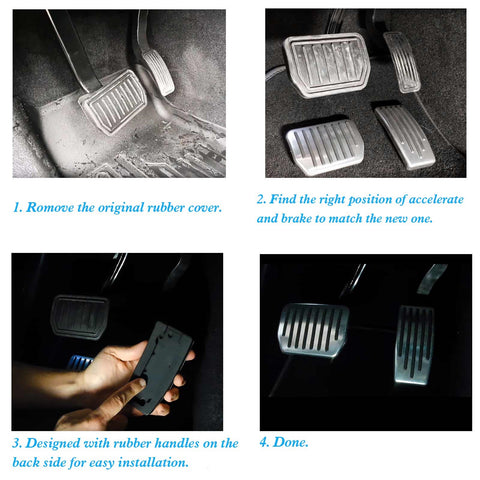 1. Romove the original rubber cover.

2. Find the right position of accelerate and brake to match the new one.

3. Designed with rubber handles on the back side for easy installation.

4. Done.