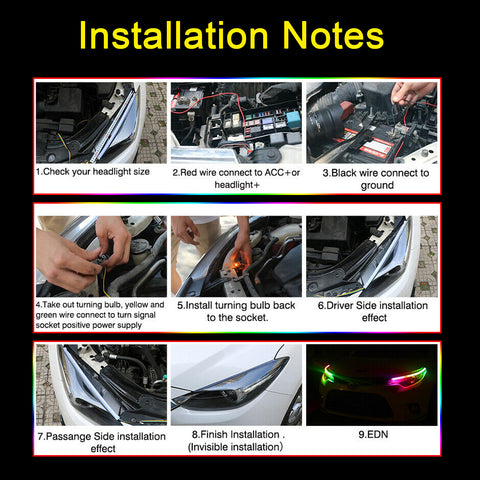 Installation Notes

1.Check your headlight size

2.Red wire connect to ACC+or headlight+

3.Black wire connect to ground

4.Take out turning bulb, yellow and green wire connect to turn signal socket positive power supply

5.Install turning bulb back to the socket.

6.Driver Side installation effect

7.Passange Side installation effect

8.Finish Installation . (Invisible installation)

9.EDN