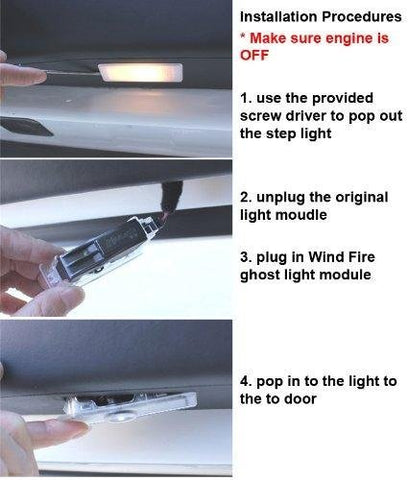 Installation Procedures
* Make sure engine is OFF

1. use the provided screw driver to pop out the step light

2. unplug the original light moudle

3. plug in Wind Fire ghost light module

4. pop in to the light to the to door