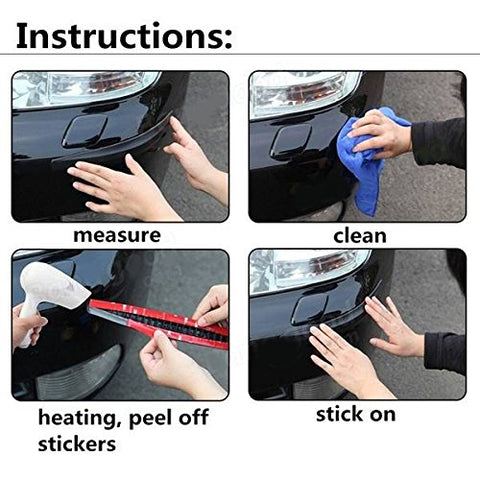 Instructions:

measure

clean

heating, peel off stickers

stick on