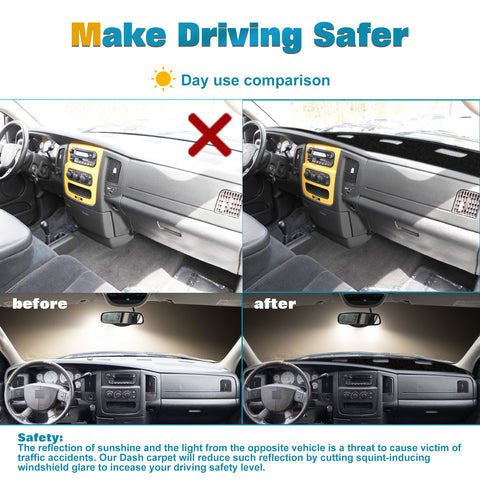 Make Driving Safer

Day use comparison

before

after

Safety:
The reflection of sunshine and the light from the opposite vehicle is a threat to cause victim of traffic accidents. Our Dash carpet will reduce such reflection by cutting squint-inducing windshield glare to incease your driving safety level.