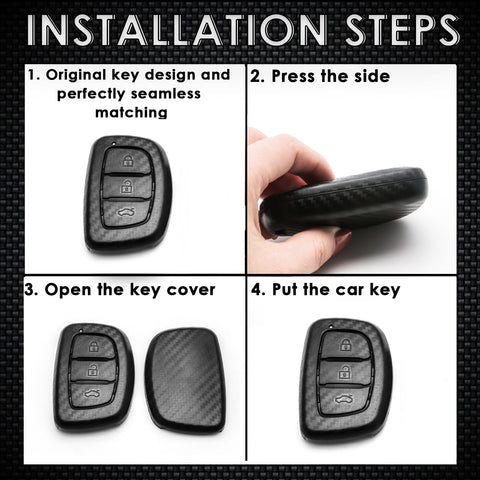 INSTALLATION STEPS

1. Original key design and perfectly seamless matching

2. Press the side

3. Open the key cover

4. Put the car key