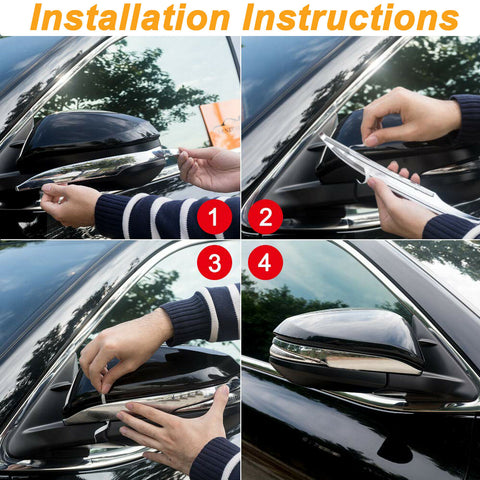 Installation Instructions

1

2

3

4