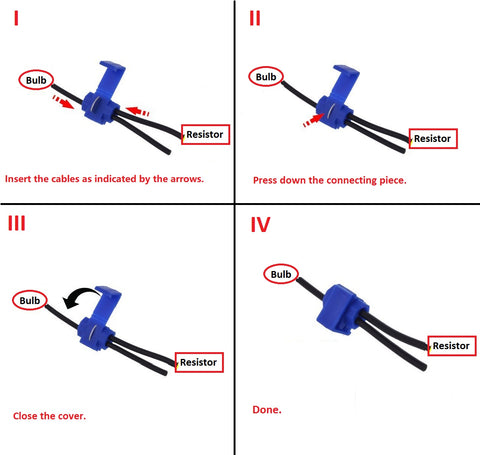 I

Bulb

Resistor

Insert the cables as indicated by the arrows.

II

Bulb

Resistor

Press down the connecting piece.

III

Bulb

Resistor

Close the cover.

IV

Bulb

Resistor

Done.