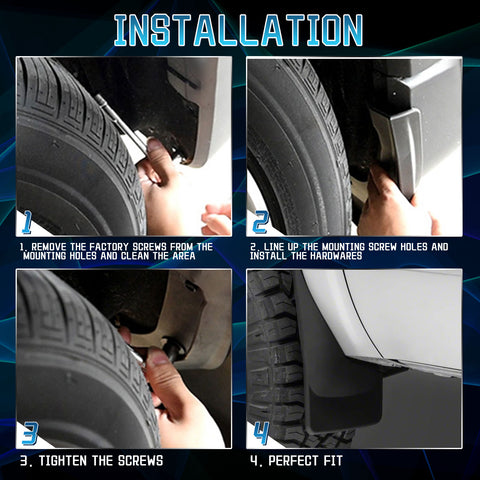 INSTALLATION

1

1. REMOVE THE FACTORY SCREWS FROM THE MOUNTING HOLES AND CLEAN THE AREA

2

2. LINE UP THE MOUNTING SCREW HOLES AND INSTALL THE HARDWARES

3

3. TIGHTEN THE SCREWS

4

4. PERFECT FIT