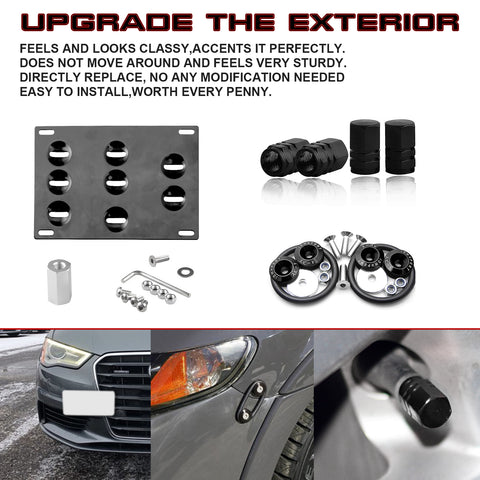 UPGRADE THE EXTERIOR

FEELS AND LOOKS CLASSY,ACCENTS IT PERFECTLY.
DOES NOT MOVE AROUND AND FEELS VERY STURDY.
DIRECTLY REPLACE, NO ANY MODIFICATION NEEDED
EASY TO INSTALL,WORTH EVERY PENNY.