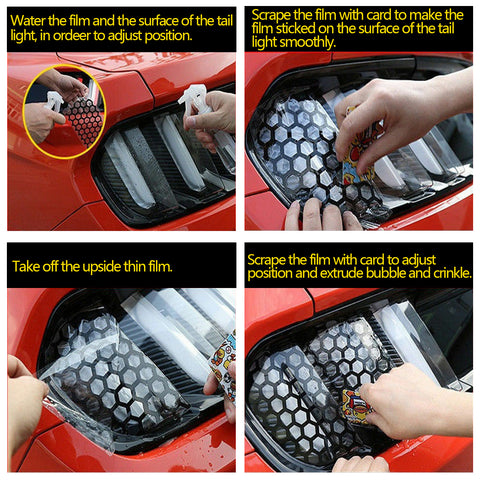 Water the film and the surface of the tail light, in ordeer to adjust position.

Scrape the film with card to make the film sticked on the surface of the tail light smoothly.

Take off the upside thin film.

Scrape the film with card to adjust position and extrude bubble and crinkle.