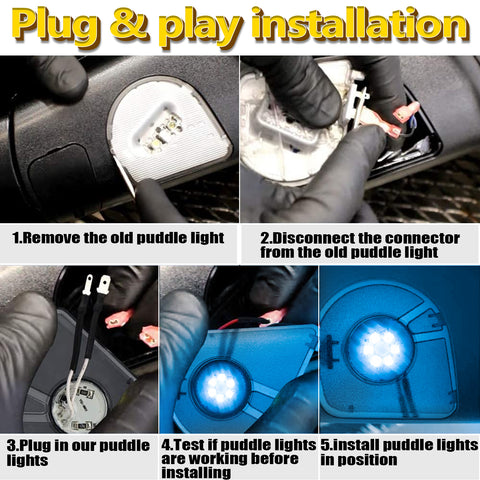 Plug & play installation

1.Remove the old puddle light

2.Disconnect the connector from the old puddle light

3.Plug in our puddle lights

4.Test if puddle lights are working before installing

5.install puddle lights in position