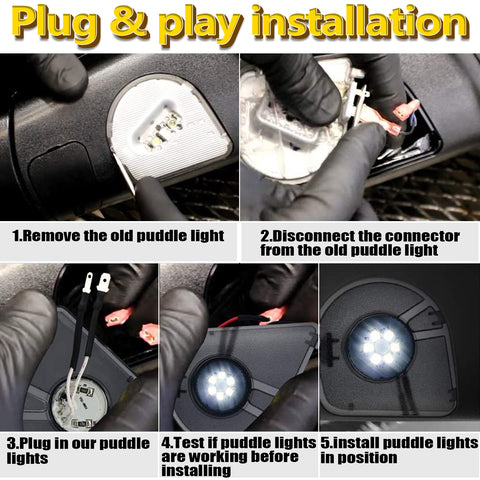 Plug & play installation

1.Remove the old puddle light

2.Disconnect the connector from the old puddle light

3.Plug in our puddle lights

4.Test if puddle lights are working before installing

5.install puddle lights in position