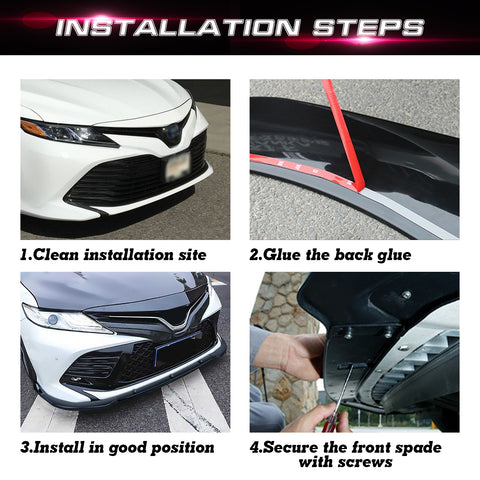 INSTALLATION STEPS

1.Clean installation site

2.Glue the back glue

3.Install in good position

4.Secure the front spade with screws